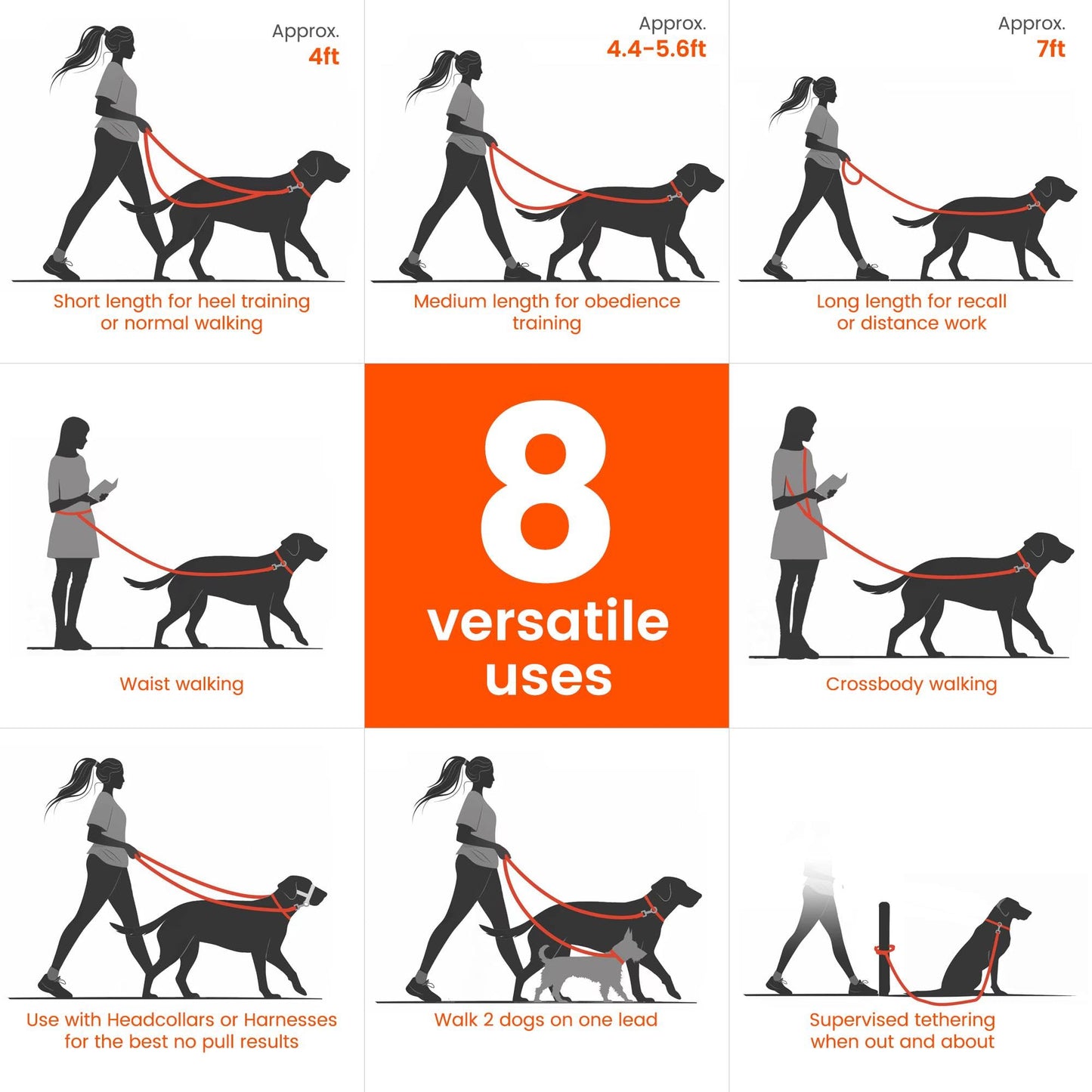 Approx.
4ft

Short length for heel training or normal walking

Approx.
4.4-5.6ft

Medium length for obedience training

Approx.
7ft

Long length for recall or distance work

Waist walking

8
versatile
uses

Crossbody walking

Use with Headcollars or Harnesses for the best no pull results

Walk 2 dogs on one lead

Supervised tethering when out and about