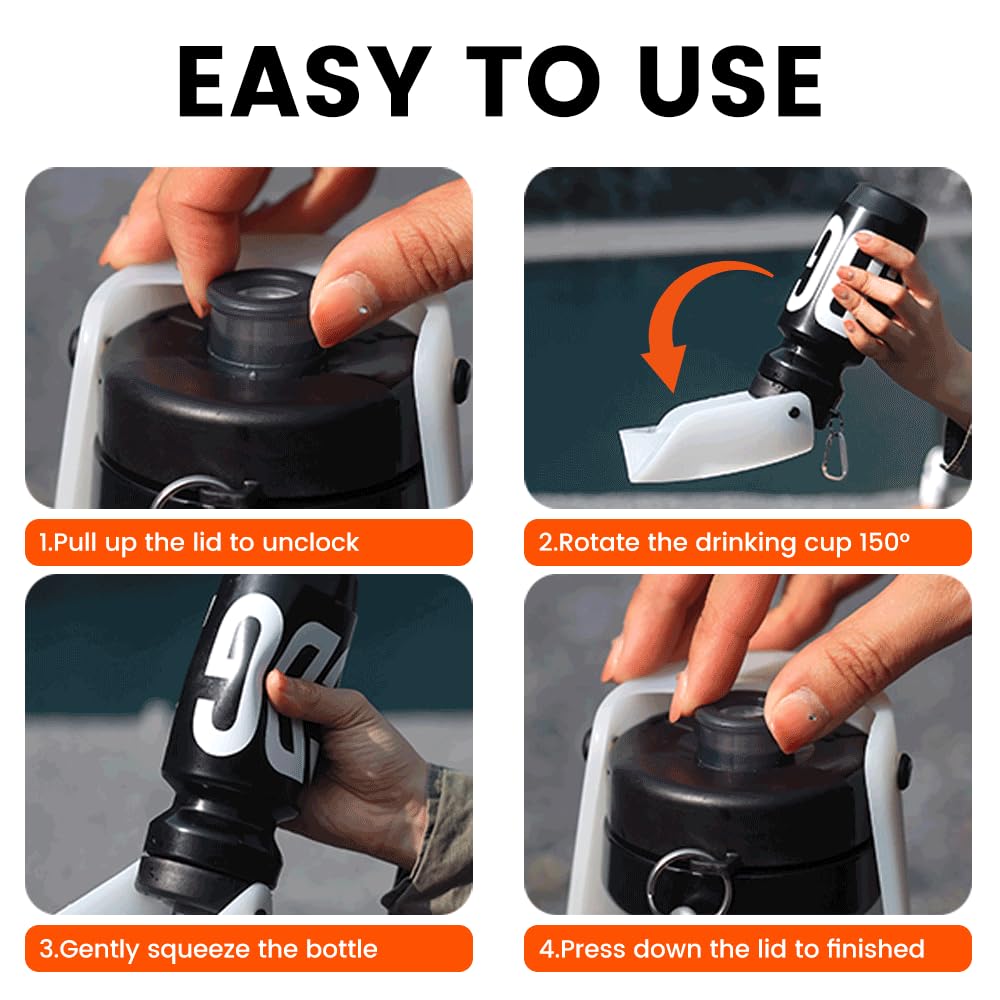 EASY TO USE

1.Pull up the lid to unclock

2.Rotate the drinking cup 150°

3.Gently squeeze the bottle

4.Press down the lid to finished